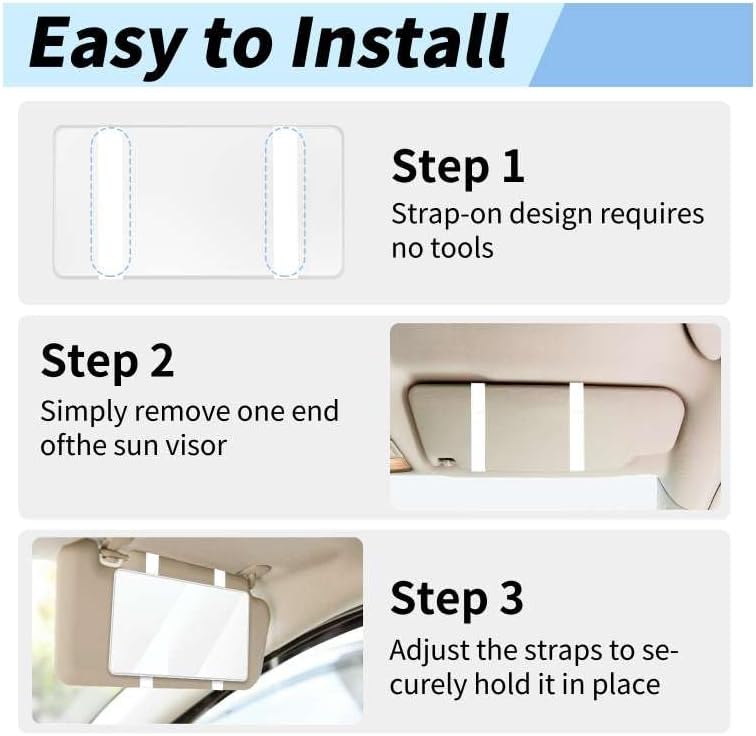 Easy to Install

Step 1
Strap-on design requires no tools

Step 2
Simply remove one end ofthe sun visor

Step 3
Adjust the straps to securely hold it in place